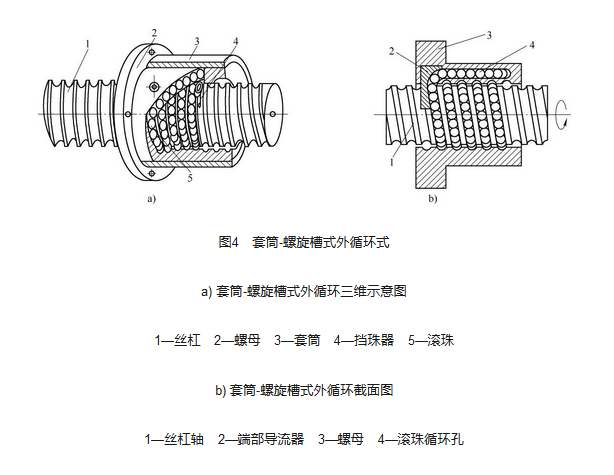 1
2
3
4
5
a)

3
2
4
1
b)

图4 套筒-螺旋槽式外循环式

a) 套筒-螺旋槽式外循环三维示意图

1—丝杠 2—螺母 3—套筒 4—挡珠器 5—滚珠

b) 套筒-螺旋槽式外循环截面图

1—丝杠轴 2—端部导流器 3—螺母 4—滚珠循环孔